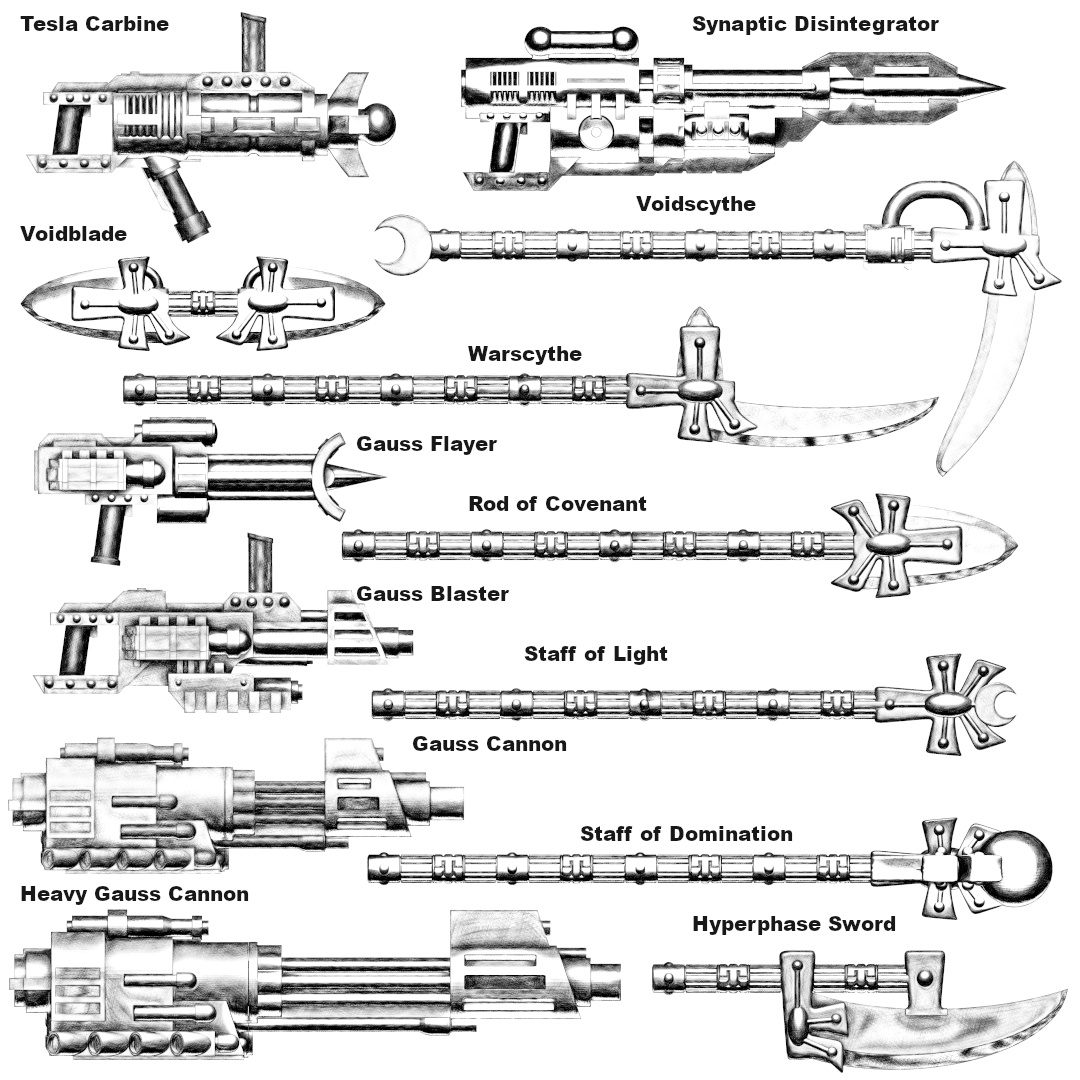 Tesla Carbine

Synaptic Disintegrator

Voidscythe

Voidblade

Warscythe

Gauss Flayer

Rod of Covenant

Gauss Blaster

Staff of Light

Gauss Cannon

Staff of Domination

Heavy Gauss Cannon

Hyperphase Sword